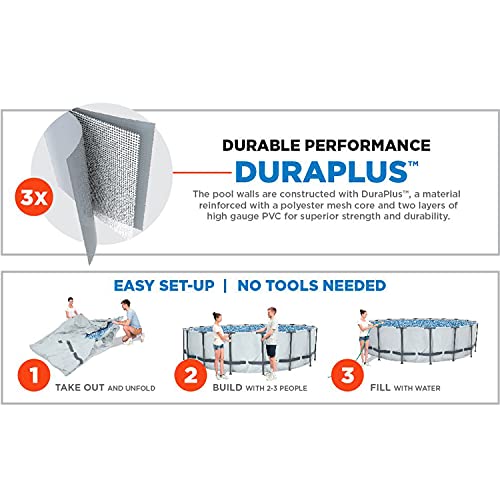 3x

DURABLE PERFORMANCE

DURAPLUS™

The pool walls are constructed with DuraPlus™, a material reinforced with a polyester mesh core and two layers of high gauge PVC for superior strength and durability.

EASY SET-UP | NO TOOLS NEEDED

1 TAKE OUT AND UNFOLD

2 BUILD WITH 2-3 PEOPLE

3 FILL WITH WATER