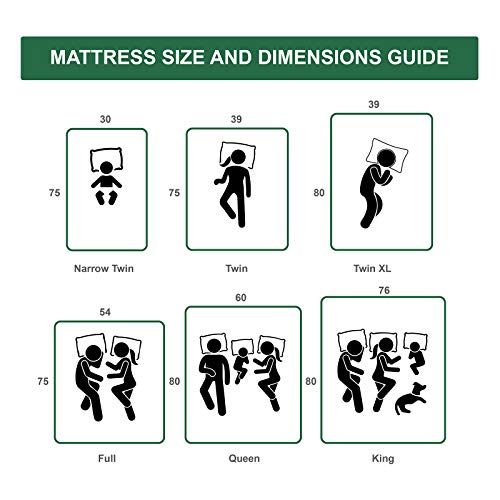 MATTRESS SIZE AND DIMENSIONS GUIDE

30
75
Narrow Twin

39
75
Twin

39
80
Twin XL

54
75
Full

60
80
Queen

76
80
King