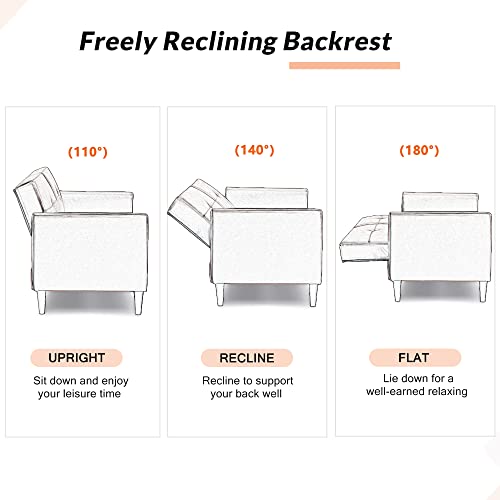 Freely Reclining Backrest

(110°)

UPRIGHT

Sit down and enjoy your leisure time

(140°)

RECLINE

Recline to support your back well

(180°)

FLAT

Lie down for a well-earned relaxing