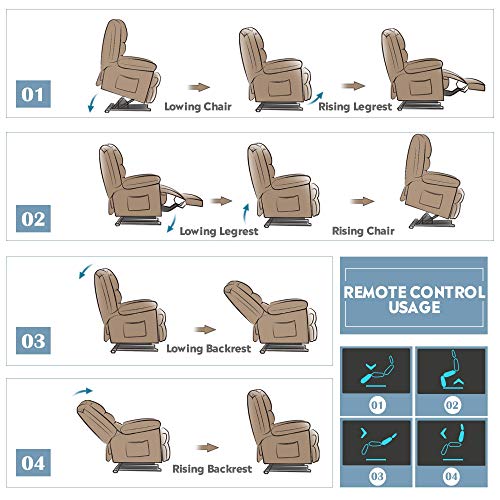 01

Lowing Chair

Rising Legrest

02

Lowing Legrest

Rising Chair

03

Lowing Backrest

04

Rising Backrest

REMOTE CONTROL USAGE

01

02

03

04