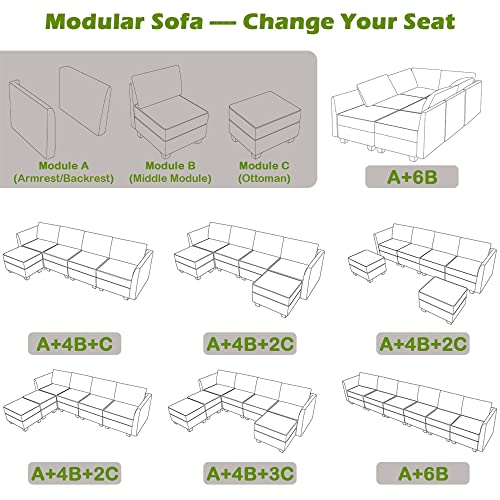 Modular Sofa — Change Your Seat

Module A
(Armrest/Backrest)

Module B
(Middle Module)

Module C
(Ottoman)

A+6B

A+4B+C

A+4B+2C

A+4B+2C

A+4B+2C

A+4B+3C

A+6B