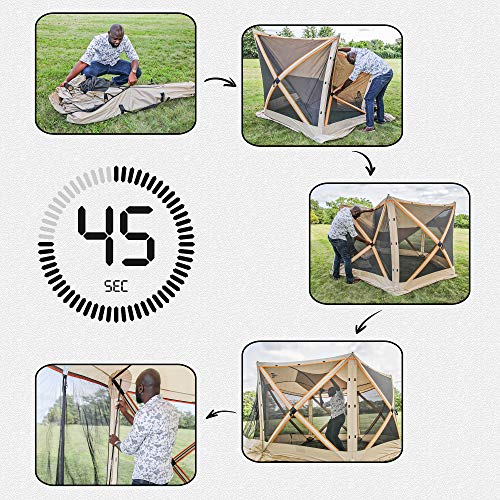 45
SEC