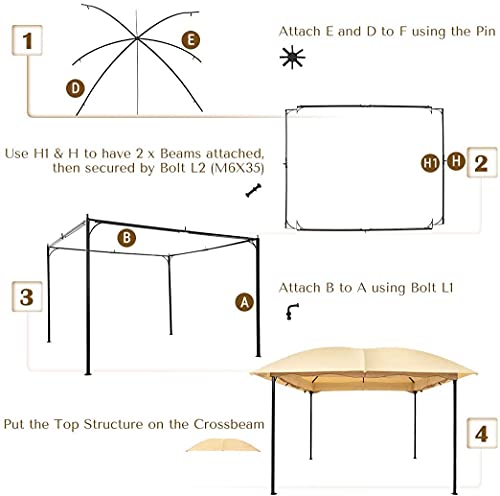 1

E

D

Attach E and D to F using the Pin

Use H1 & H to have 2 x Beams attached, then secured by Bolt L2 (M6X35)

H1

H

2

B

3

A

Attach B to A using Bolt L1

Put the Top Structure on the Crossbeam

4