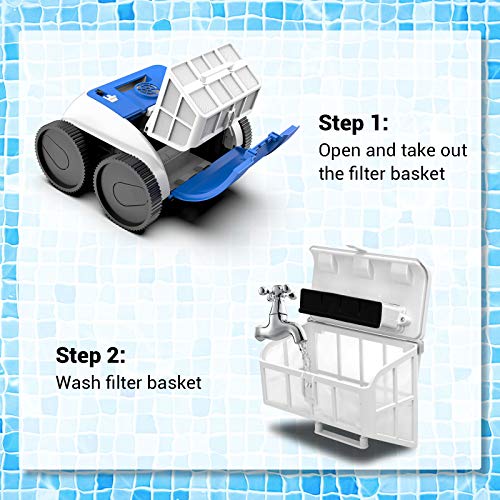 Step 1:
Open and take out the filter basket

Step 2:
Wash filter basket