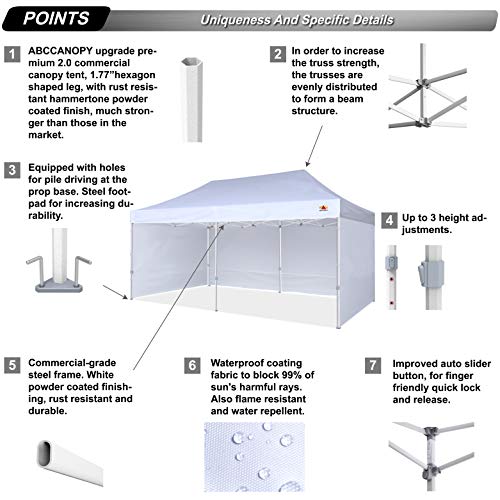 POINTS

Uniqueness And Specific Details

1 ABCCANOPY upgrade premium 2.0 commercial canopy tent, 1.77"hexagon shaped leg, with rust resistant hammertone powder coated finish, much stronger than those in the market.

2 In order to increase the truss strength, the trusses are evenly distributed to form a beam structure.

3 Equipped with holes for pile driving at the prop base. Steel footpad for increasing durability.

4 Up to 3 height adjustments.

5 Commercial-grade steel frame. White powder coated finishing, rust resistant and durable.

6 Waterproof coating fabric to block 99% of sun's harmful rays. Also flame resistant and water repellent.

7 Improved auto slider button, for finger friendly quick lock and release.