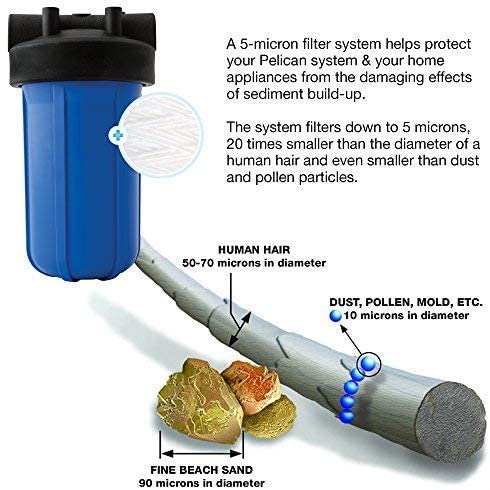 A 5-micron filter system helps protect your Pelican system & your home appliances from the damaging effects of sediment build-up.

The system filters down to 5 microns, 20 times smaller than the diameter of a human hair and even smaller than dust and pollen particles.

HUMAN HAIR
50-70 microns in diameter

DUST, POLLEN, MOLD, ETC.
10 microns in diameter

FINE BEACH SAND
90 microns in diameter