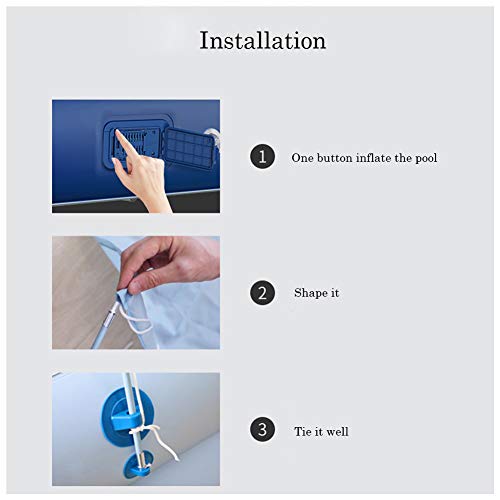 Installation

1 One button inflate the pool

2 Shape it

3 Tie it well