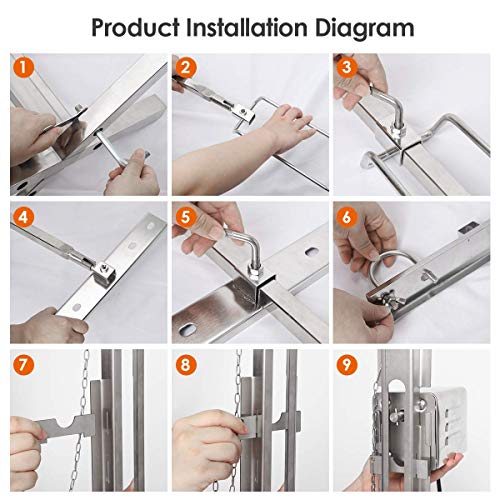 Product Installation Diagram

1

2

3

4

5

6

7

8

9