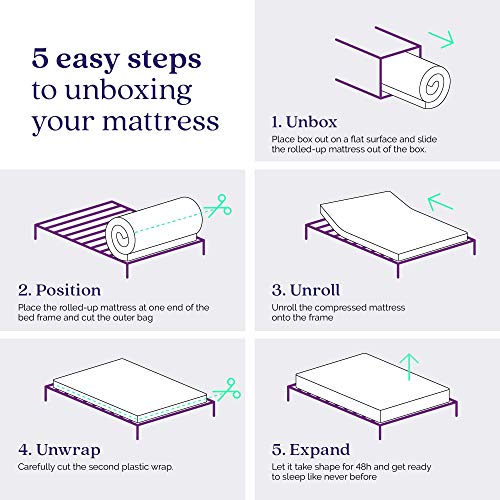 5 easy steps to unboxing your mattress

1. Unbox
Place box out on a flat surface and slide the rolled-up mattress out of the box.

2. Position
Place the rolled-up mattress at one end of the bed frame and cut the outer bag

3. Unroll
Unroll the compressed mattress onto the frame

4. Unwrap
Carefully cut the second plastic wrap.

5. Expand
Let it take shape for 48h and get ready to sleep like never before