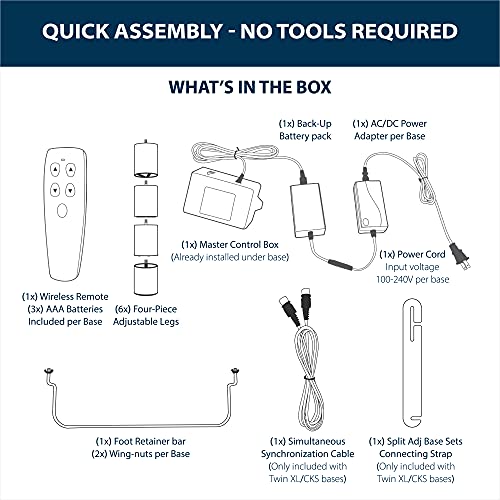 QUICK ASSEMBLY - NO TOOLS REQUIRED

WHAT'S IN THE BOX

(1x) Back-Up Battery pack

(1x) AC/DC Power Adapter per Base

(1x) Master Control Box
(Already installed under base)

(1x) Power Cord
Input voltage
100-240V per base

(1x) Wireless Remote
(3x) AAA Batteries
Included per Base

(6x) Four-Piece
Adjustable Legs

(1x) Foot Retainer bar
(2x) Wing-nuts per Base

(1x) Simultaneous
Synchronization Cable
(Only included with
Twin XL/CKS bases)

(1x) Split Adj Base Sets
Connecting Strap
(Only included with
Twin XL/CKS bases)