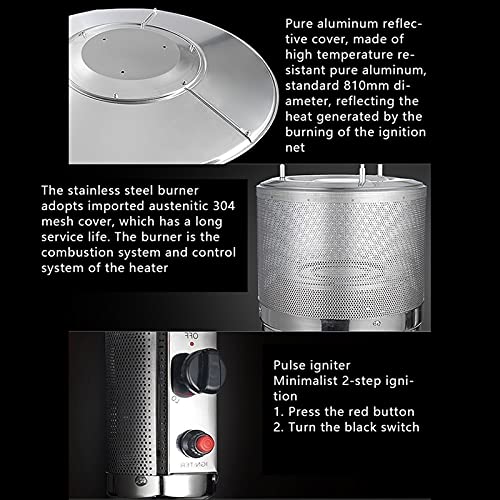 Pure aluminum reflective cover, made of high temperature resistant pure aluminum, standard 810mm diameter, reflecting the heat generated by the burning of the ignition net

The stainless steel burner adopts imported austenitic 304 mesh cover, which has a long service life. The burner is the combustion system and control system of the heater

OFF

LO

IGNITER

Pulse igniter
Minimalist 2-step ignition
1. Press the red button
2. Turn the black switch