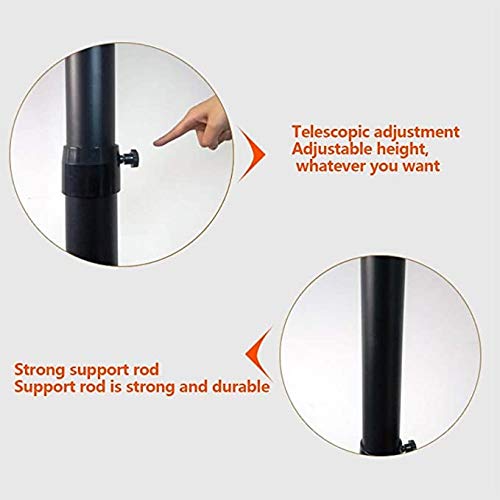 Telescopic adjustment
Adjustable height,
whatever you want

Strong support rod
Support rod is strong and durable