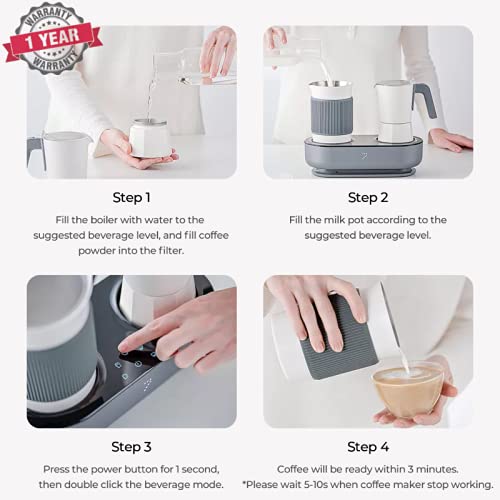 WARRANTY
1 YEAR
WARRANTY

Step 1

Fill the boiler with water to the suggested beverage level, and fill coffee powder into the filter.

Step 2

Fill the milk pot according to the suggested beverage level.

Step 3

Press the power button for 1 second, then double click the beverage mode.

Step 4

Coffee will be ready within 3 minutes.
*Please wait 5-10s when coffee maker stop working.