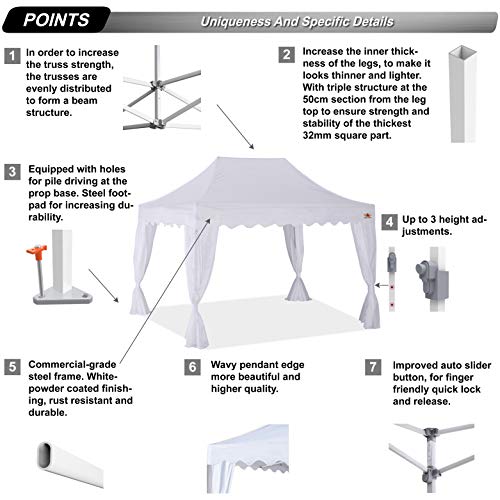 POINTS

Uniqueness And Specific Details

1 In order to increase the truss strength, the trusses are evenly distributed to form a beam structure.

2 Increase the inner thickness of the legs, to make it looks thinner and lighter. With triple structure at the 50cm section from the leg top to ensure strength and stability of the thickest 32mm square part.

3 Equipped with holes for pile driving at the prop base. Steel footpad for increasing durability.

4 Up to 3 height adjustments.

5 Commercial-grade steel frame. White-powder coated finishing, rust resistant and durable.

6 Wavy pendant edge more beautiful and higher quality.

7 Improved auto slider button, for finger friendly quick lock and release.