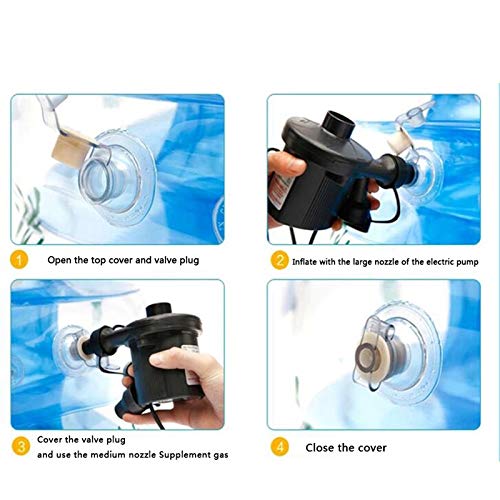 1 Open the top cover and valve plug

2 Inflate with the large nozzle of the electric pump

3 Cover the valve plug and use the medium nozzle Supplement gas

4 Close the cover