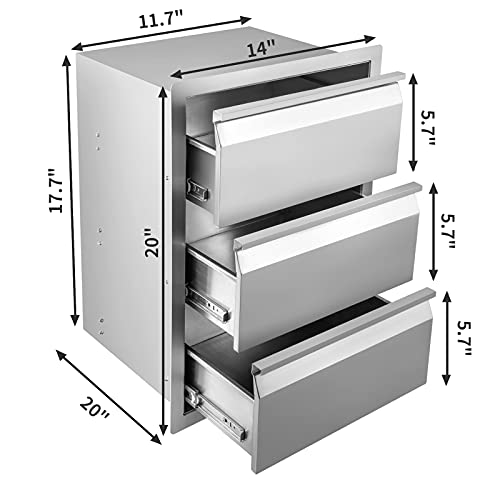 11.7"
14"
17.7"
20"
5.7"
5.7"
5.7"
20"