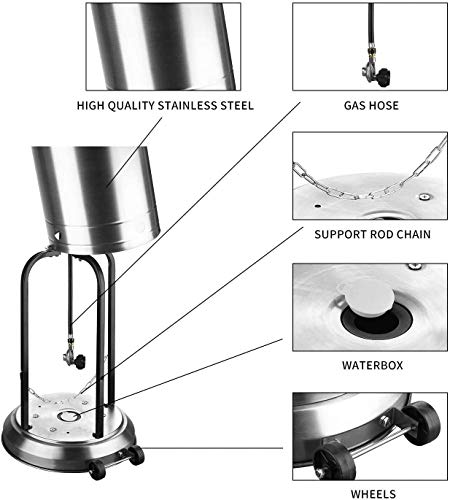 HIGH QUALITY STAINLESS STEEL

GAS HOSE

SUPPORT ROD CHAIN

WATERBOX

WHEELS