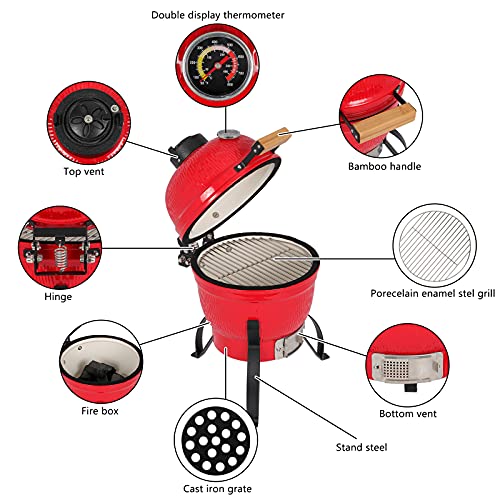 Double display thermometer

Top vent

Bamboo handle

Hinge

Porecelain enamel stel grill

Fire box

Bottom vent

Stand steel

Cast iron grate