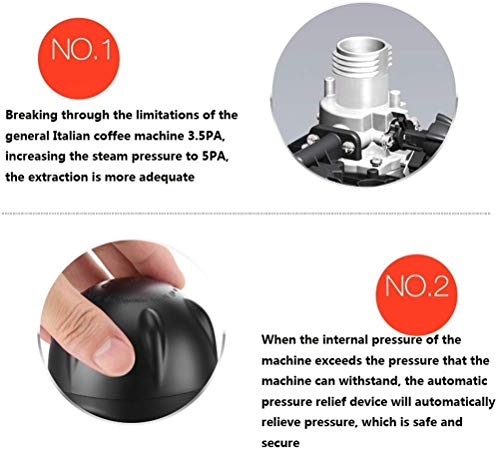 NO.1

Breaking through the limitations of the general Italian coffee machine 3.5PA, increasing the steam pressure to 5PA, the extraction is more adequate

NO.2

When the internal pressure of the machine exceeds the pressure that the machine can withstand, the automatic pressure relief device will automatically relieve pressure, which is safe and secure