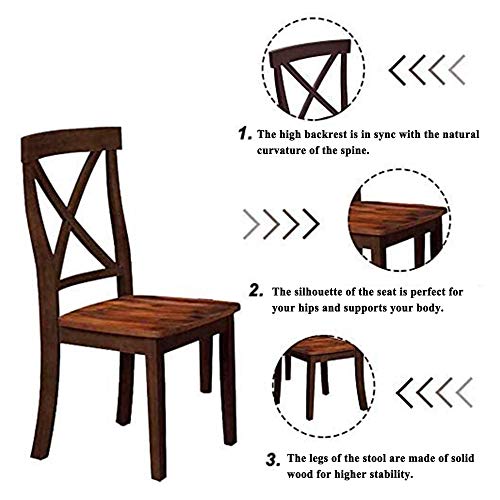 1. The high backrest is in sync with the natural curvature of the spine.

2. The silhouette of the seat is perfect for your hips and supports your body.

3. The legs of the stool are made of solid wood for higher stability.