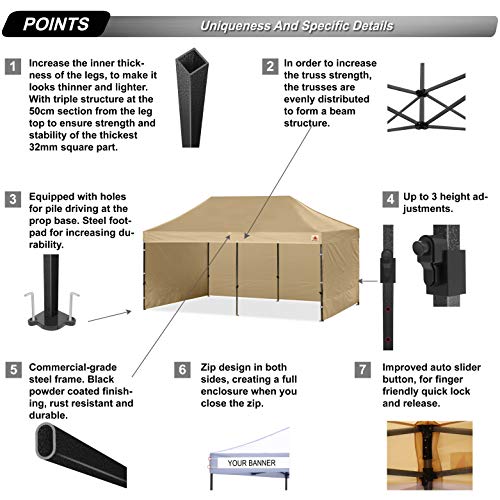 POINTS

Uniqueness And Specific Details

1 Increase the inner thickness of the legs, to make it looks thinner and lighter. With triple structure at the 50cm section from the leg top to ensure strength and stability of the thickest 32mm square part.

2 In order to increase the truss strength, the trusses are evenly distributed to form a beam structure.

3 Equipped with holes for pile driving at the prop base. Steel footpad for increasing durability.

4 Up to 3 height adjustments.

5 Commercial-grade steel frame. Black powder coated finishing, rust resistant and durable.

6 Zip design in both sides, creating a full enclosure when you close the zip.

7 Improved auto slider button, for finger friendly quick lock and release.

YOUR BANNER