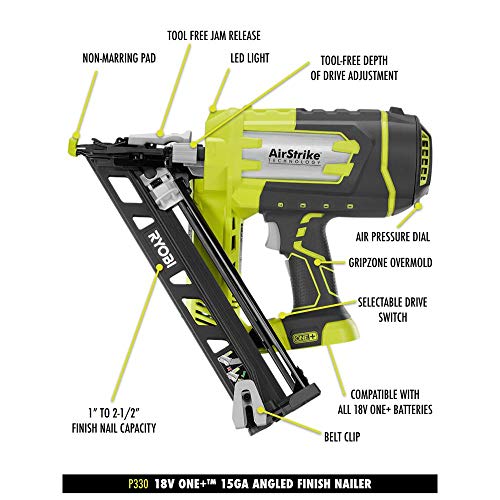 TOOL FREE JAM RELEASE

NON-MARRING PAD

LED LIGHT

TOOL-FREE DEPTH OF DRIVE ADJUSTMENT

AirStrike TECHNOLOGY

RYOBI

AIR PRESSURE DIAL

GRIPZONE OVERMOLD

SELECTABLE DRIVE SWITCH

ONE+

COMPATIBLE WITH ALL 18V ONE+ BATTERIES

1" TO 2-1/2" FINISH NAIL CAPACITY

BELT CLIP

P330 18V ONE+™ 15GA ANGLED FINISH NAILER