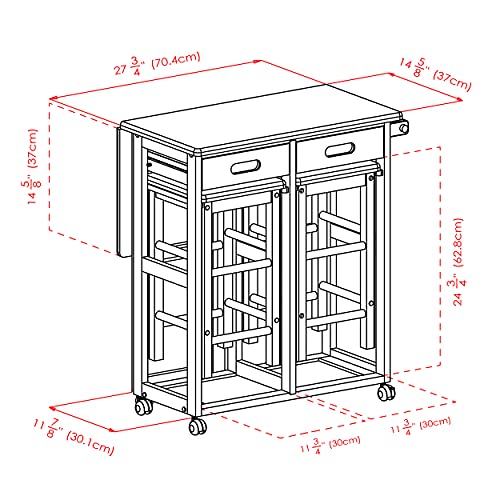 $27\frac{3}{4}$" (70.4cm)

$14\frac{5}{8}$" (37cm)

$14\frac{5}{8}$" (37cm)

$24\frac{3}{4}$" (62.8cm)

$11\frac{7}{8}$" (30.1cm)

$11\frac{3}{4}$" (30cm)

$11\frac{3}{4}$" (30cm)