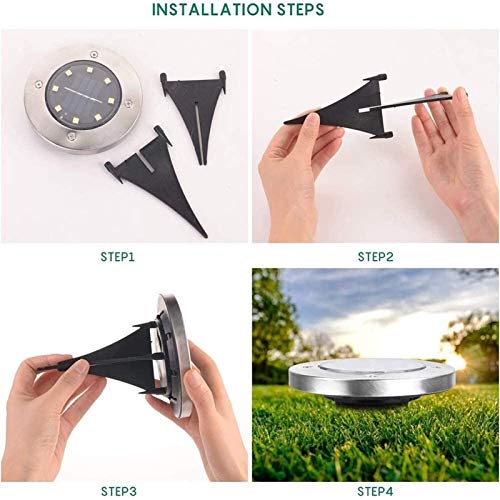 INSTALLATION STEPS

STEP1

STEP2

STEP3

STEP4