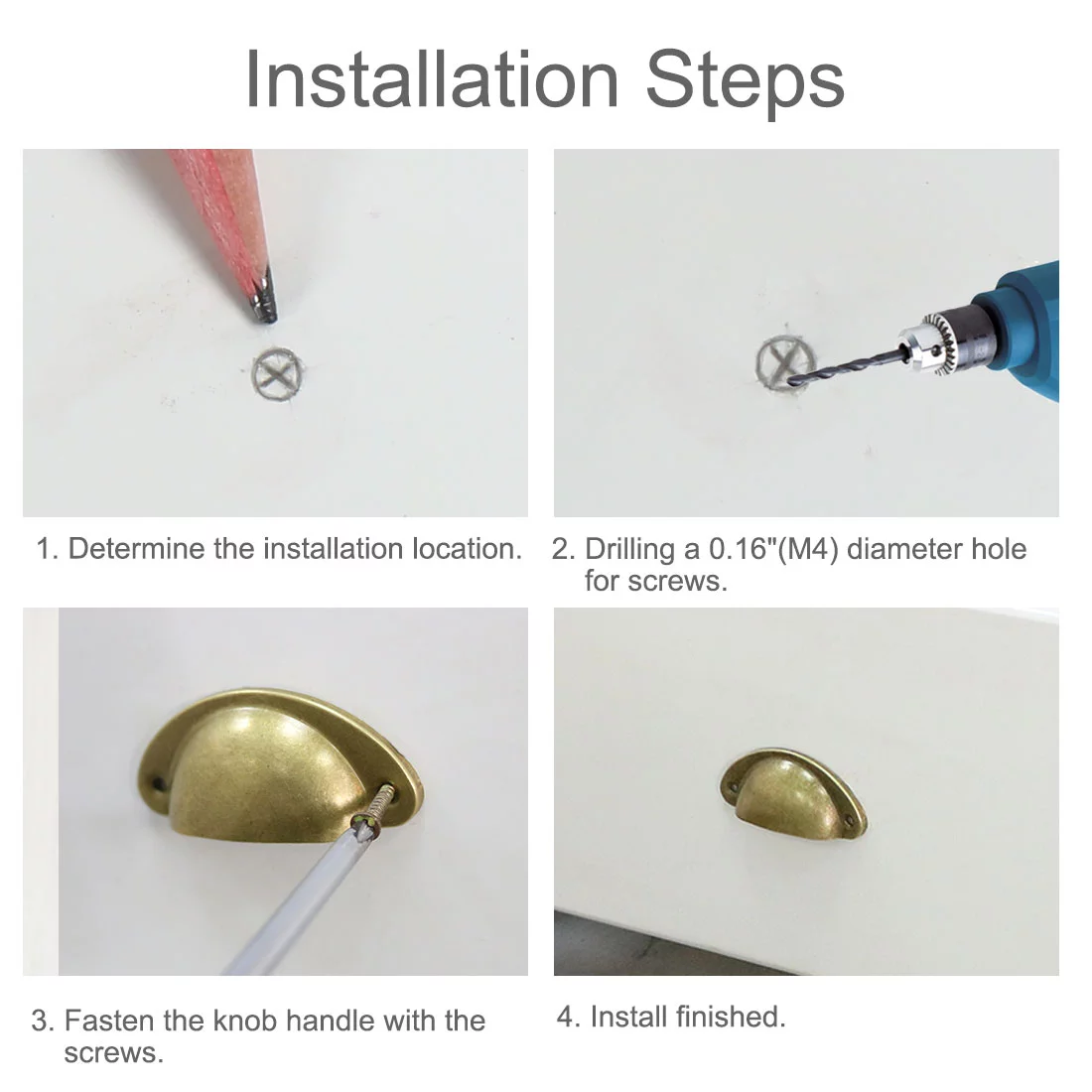 Installation Steps

1. Determine the installation location.

2. Drilling a 0.16"(M4) diameter hole for screws.

3. Fasten the knob handle with the screws.

4. Install finished.