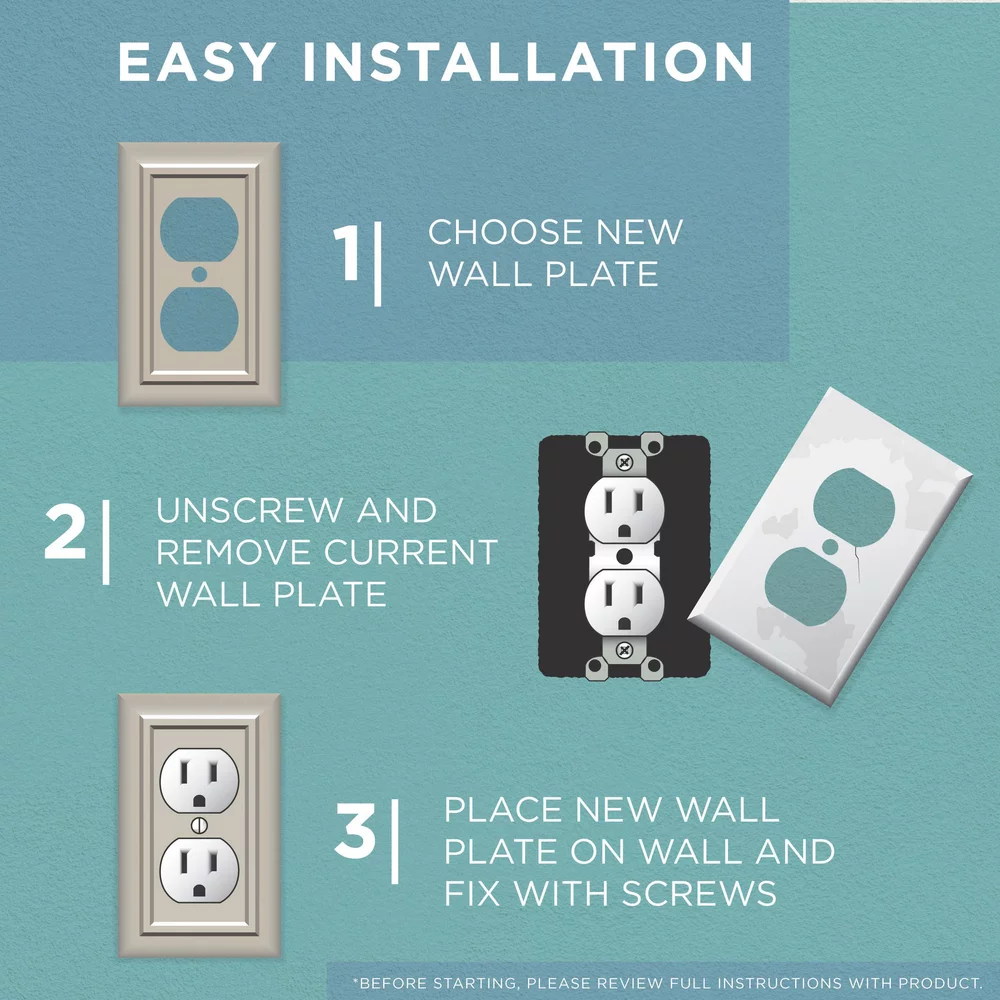 EASY INSTALLATION

1| CHOOSE NEW WALL PLATE

2| UNSCREW AND REMOVE CURRENT WALL PLATE

3| PLACE NEW WALL PLATE ON WALL AND FIX WITH SCREWS

*BEFORE STARTING, PLEASE REVIEW FULL INSTRUCTIONS WITH PRODUCT.