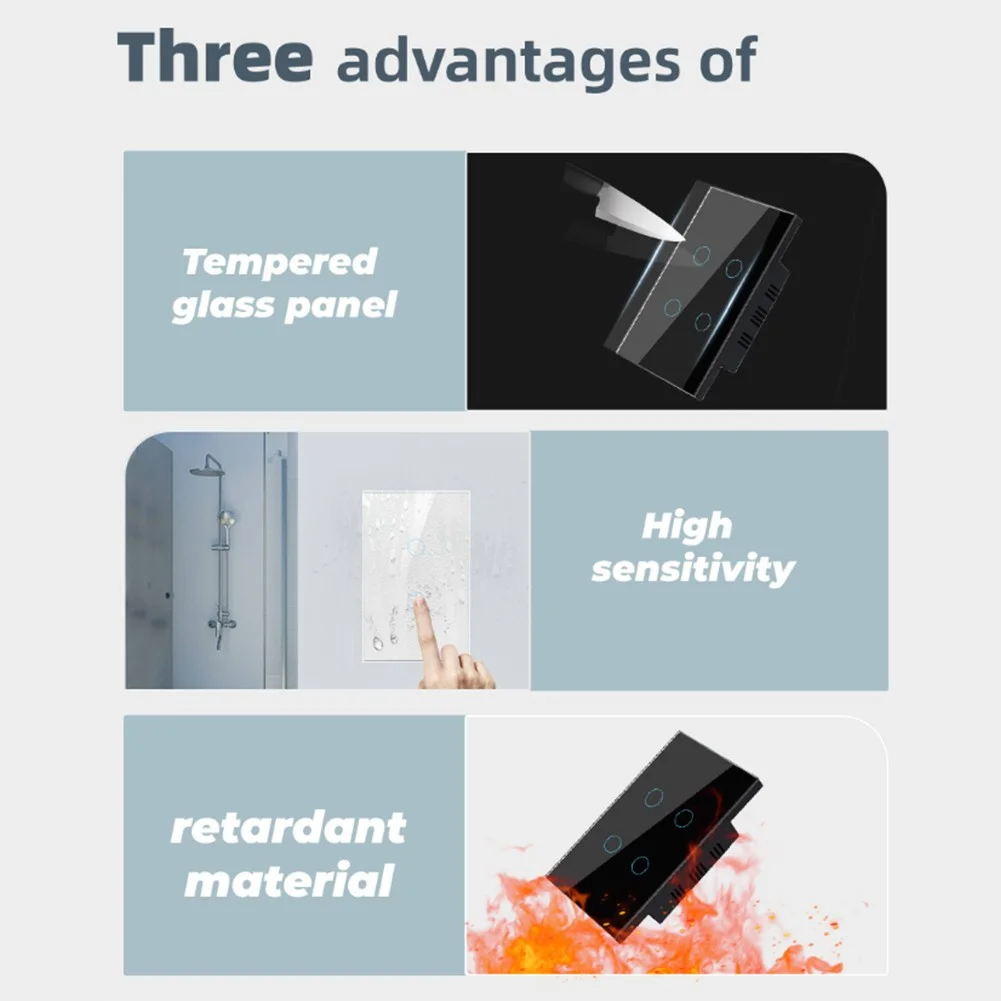 Three advantages of

Tempered glass panel

High sensitivity

retardant material