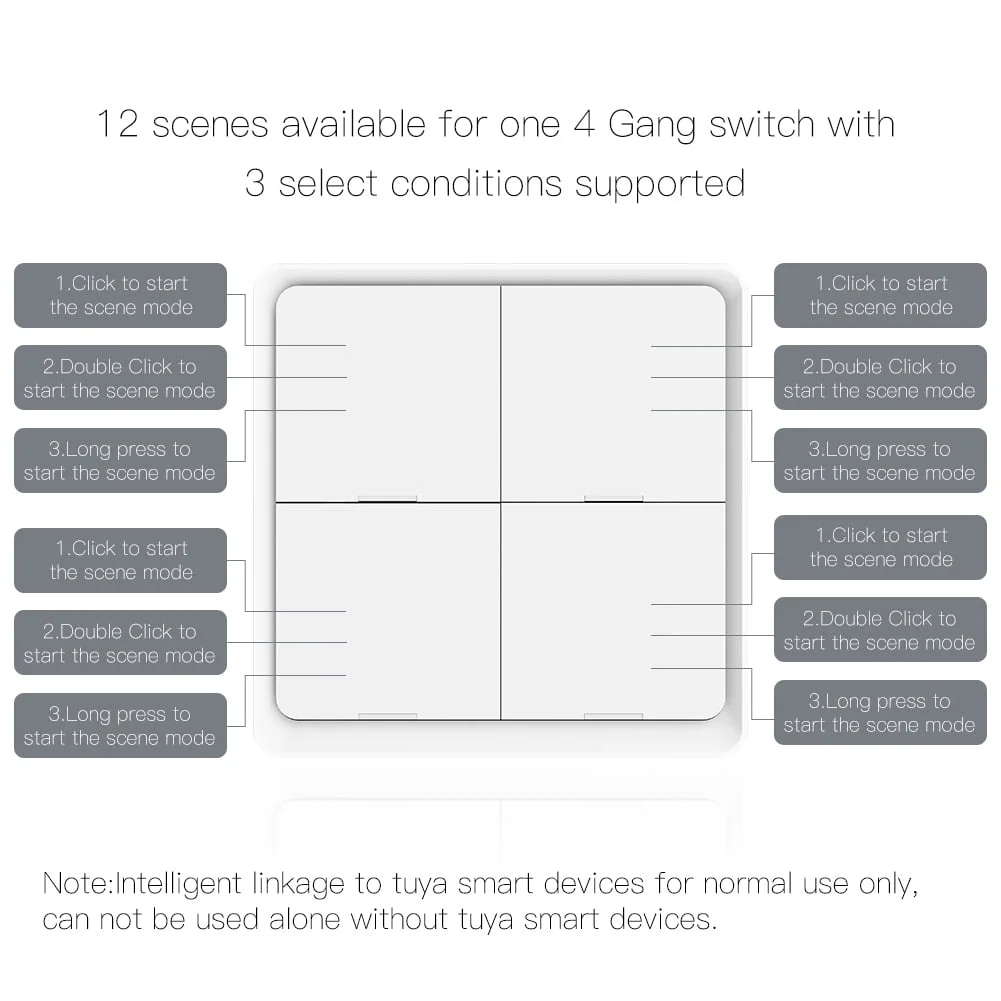 12 scenes available for one 4 Gang switch with 3 select conditions supported

1.Click to start the scene mode

2.Double Click to start the scene mode

3.Long press to start the scene mode

1.Click to start the scene mode

2.Double Click to start the scene mode

3.Long press to start the scene mode

1.Click to start the scene mode

2.Double Click to start the scene mode

3.Long press to start the scene mode

1.Click to start the scene mode

2.Double Click to start the scene mode

3.Long press to start the scene mode

Note:Intelligent linkage to tuya smart devices for normal use only, can not be used alone without tuya smart devices.