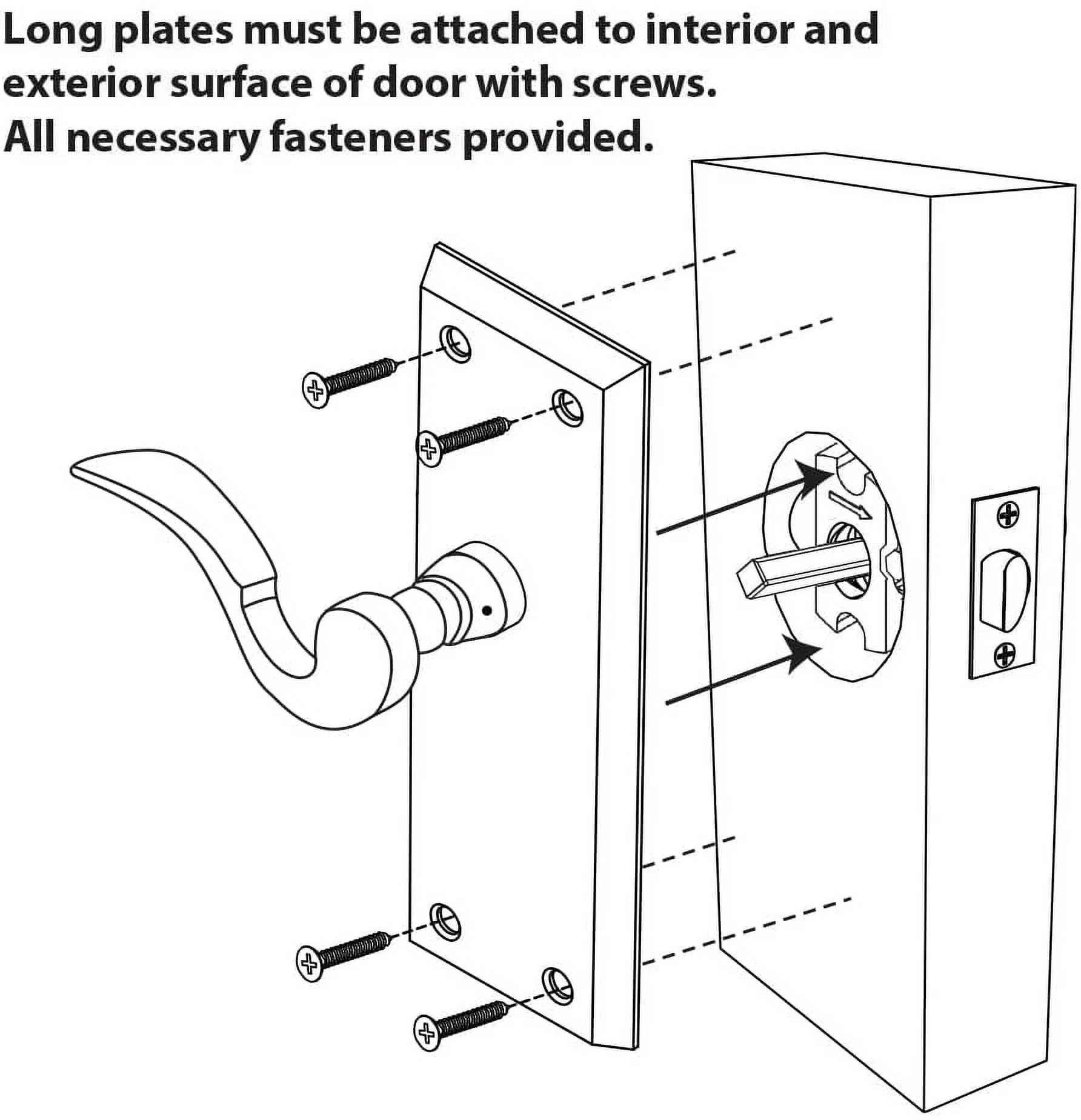 Long plates must be attached to interior and exterior surface of door with screws.
All necessary fasteners provided.