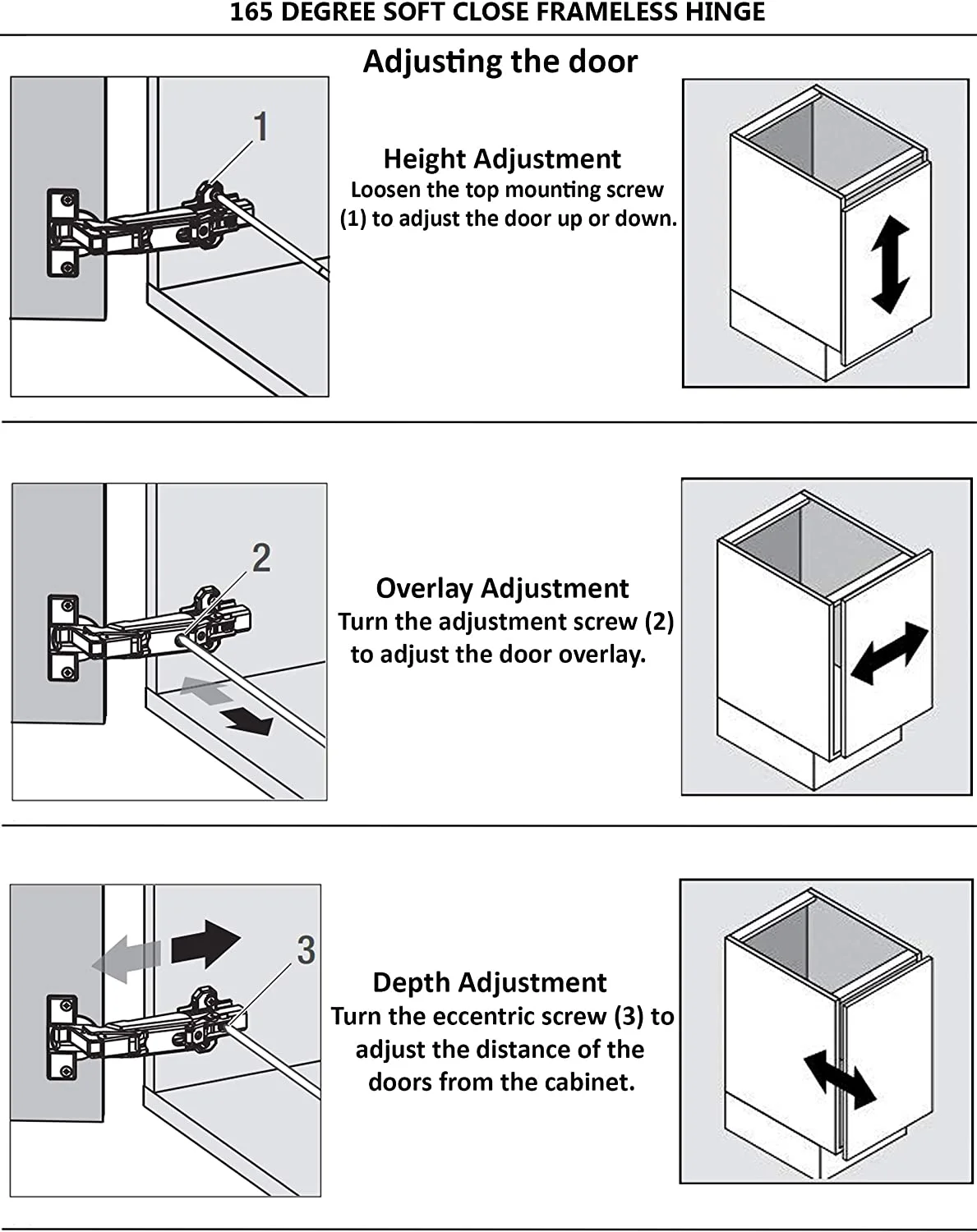 165 DEGREE SOFT CLOSE FRAMELESS HINGE

Adjusting the door

1

Height Adjustment
Loosen the top mounting screw (1) to adjust the door up or down.

2

Overlay Adjustment
Turn the adjustment screw (2) to adjust the door overlay.

3

Depth Adjustment
Turn the eccentric screw (3) to adjust the distance of the doors from the cabinet.