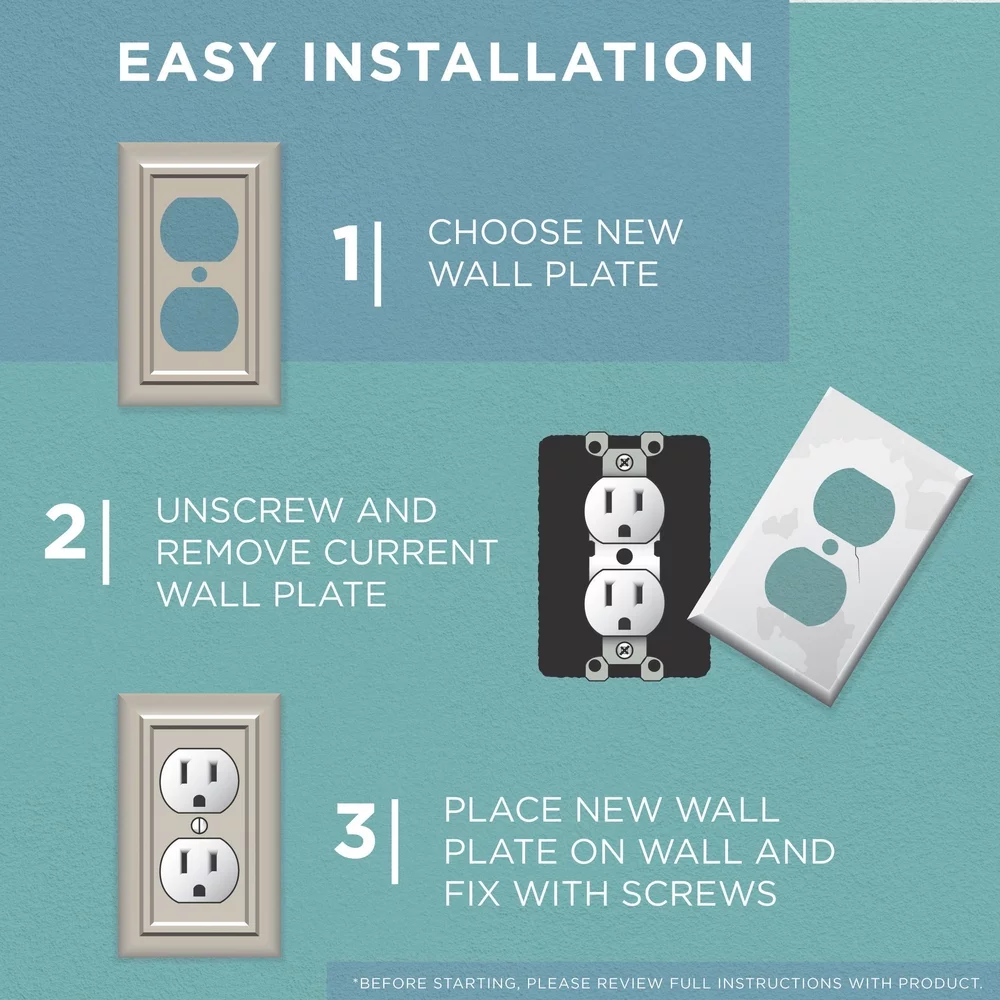 EASY INSTALLATION

1| CHOOSE NEW WALL PLATE

2| UNSCREW AND REMOVE CURRENT WALL PLATE

3| PLACE NEW WALL PLATE ON WALL AND FIX WITH SCREWS

*BEFORE STARTING, PLEASE REVIEW FULL INSTRUCTIONS WITH PRODUCT.