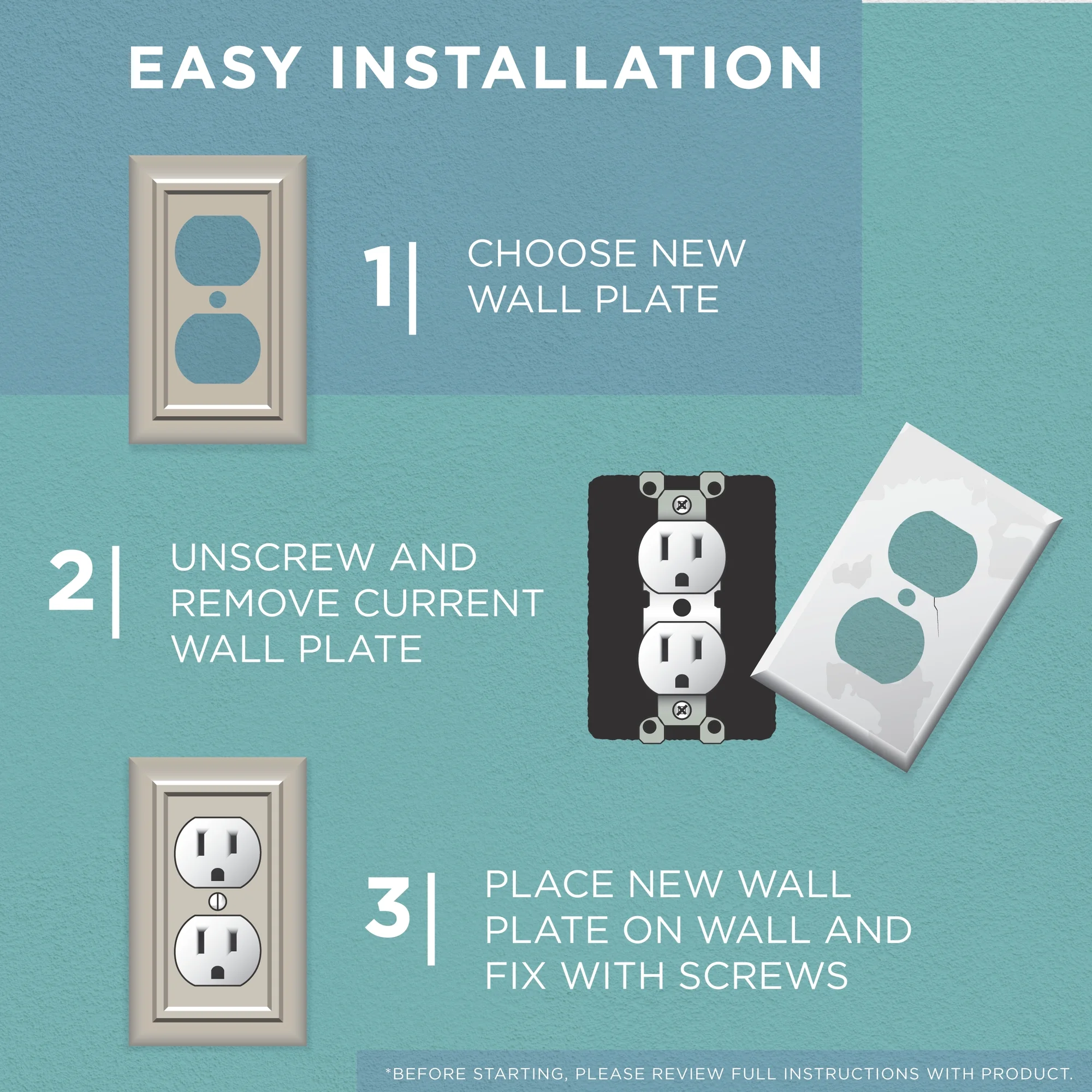 EASY INSTALLATION

1| CHOOSE NEW WALL PLATE

2| UNSCREW AND REMOVE CURRENT WALL PLATE

3| PLACE NEW WALL PLATE ON WALL AND FIX WITH SCREWS

*BEFORE STARTING, PLEASE REVIEW FULL INSTRUCTIONS WITH PRODUCT.